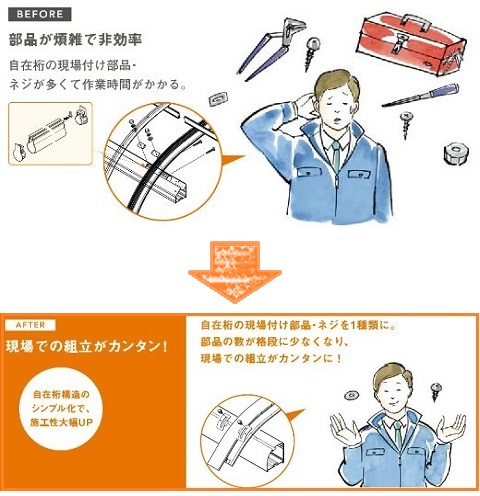 BEFORE

部品が煩雑で非効率

自在桁の現場付け部品・ネジが多くて作業時間がかかる。

AFTER

現場での組立がカンタン!

自在桁構造のシンプル化で、施工性大幅UP

自在桁の現場付け部品・ネジを1種類に。部品の数が格段に少なくなり、現場での組立がカンタンに!