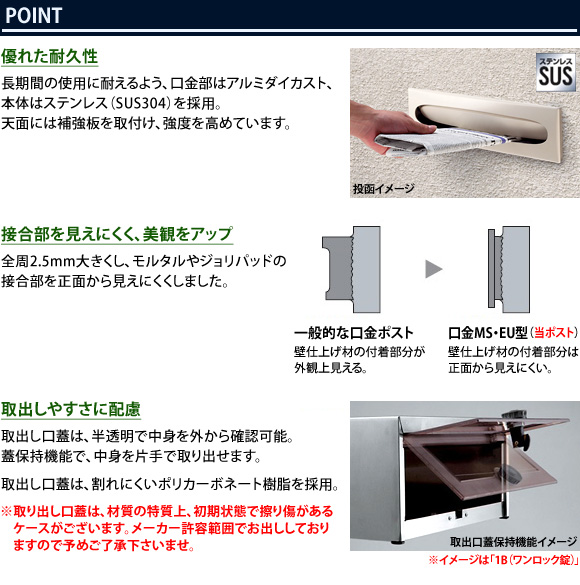 POINT

優れた耐久性

長期間の使用に耐えるよう、口金部はアルミダイカスト、本体はステンレス（SUS304）を採用。
天面には補強板を取付け、強度を高めています。

ステンレス SUS

投函イメージ

接合部を見えにくく、美観をアップ

全周2.5mm大きくし、モルタルやジョリパッドの接合部を正面から見えにくくしました。

一般的な口金ポスト
壁仕上げ材の付着部分が外観上見える。

口金MS・EU型（当ポスト）
壁仕上げ材の付着部分は正面から見えにくい。

取出しやすさに配慮

取出し口蓋は、半透明で中身を外から確認可能。
蓋保持機能で、中身を片手で取り出せます。

取出し口蓋は、割れにくいポリカーボネート樹脂を採用。

※取り出し口蓋は、材質の特質上、初期状態で擦り傷があるケースがございます。メーカー許容範囲でお出ししておりますので予めご了承下さいませ。

取出口蓋保持機能イメージ

※イメージは「1B（ワンロック錠）」