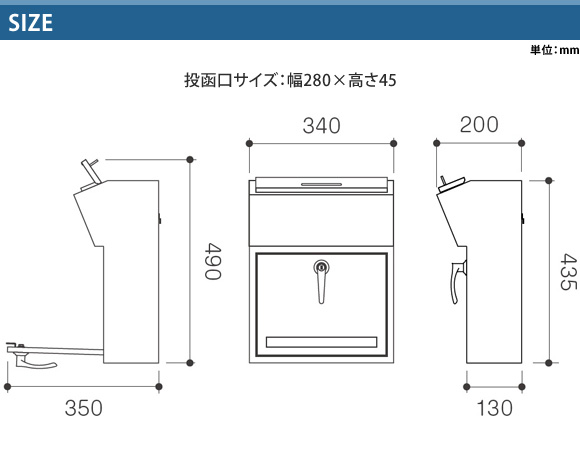 SIZE

単位：mm

投函口サイズ：幅280×高さ45

340

200

490

435

350

130