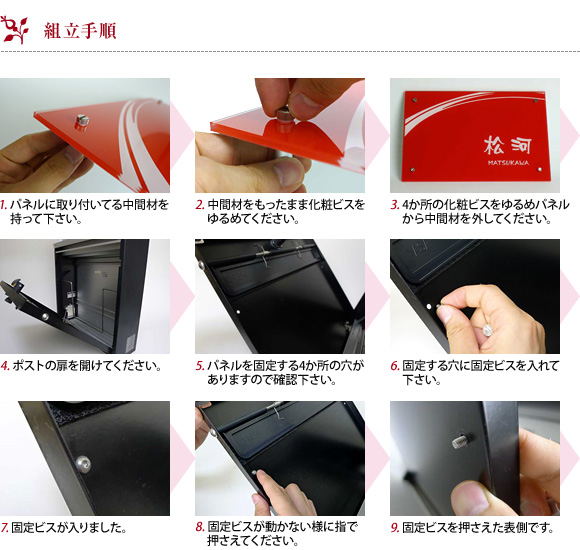 組立手順

松河
MATSUKAWA

1. パネルに取り付いてる中間材を持って下さい。

2. 中間材をもったまま化粧ビスをゆるめてください。

3. 4か所の化粧ビスをゆるめパネルから中間材を外してください。

4. ポストの扉を開けてください。

5. パネルを固定する4か所の穴がありますので確認下さい。

6. 固定する穴に固定ビスを入れて下さい。

7. 固定ビスが入りました。

8. 固定ビスが動かない様に指で押さえてください。

9. 固定ビスを押さえた表側です。